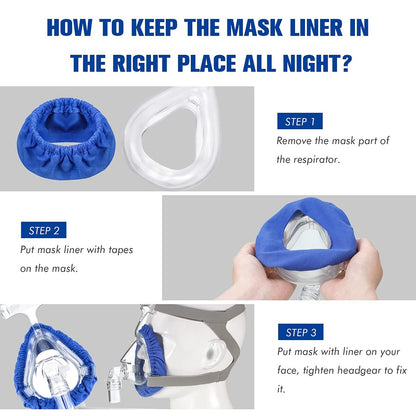 HOW TO KEEP THE MASK LINER IN THE RIGHT PLACE ALL NIGHT?

STEP 1

Remove the mask part of the respirator.

STEP 2

Put mask liner with tapes on the mask.

STEP 3

Put mask with liner on your face, tighten headgear to fix it.