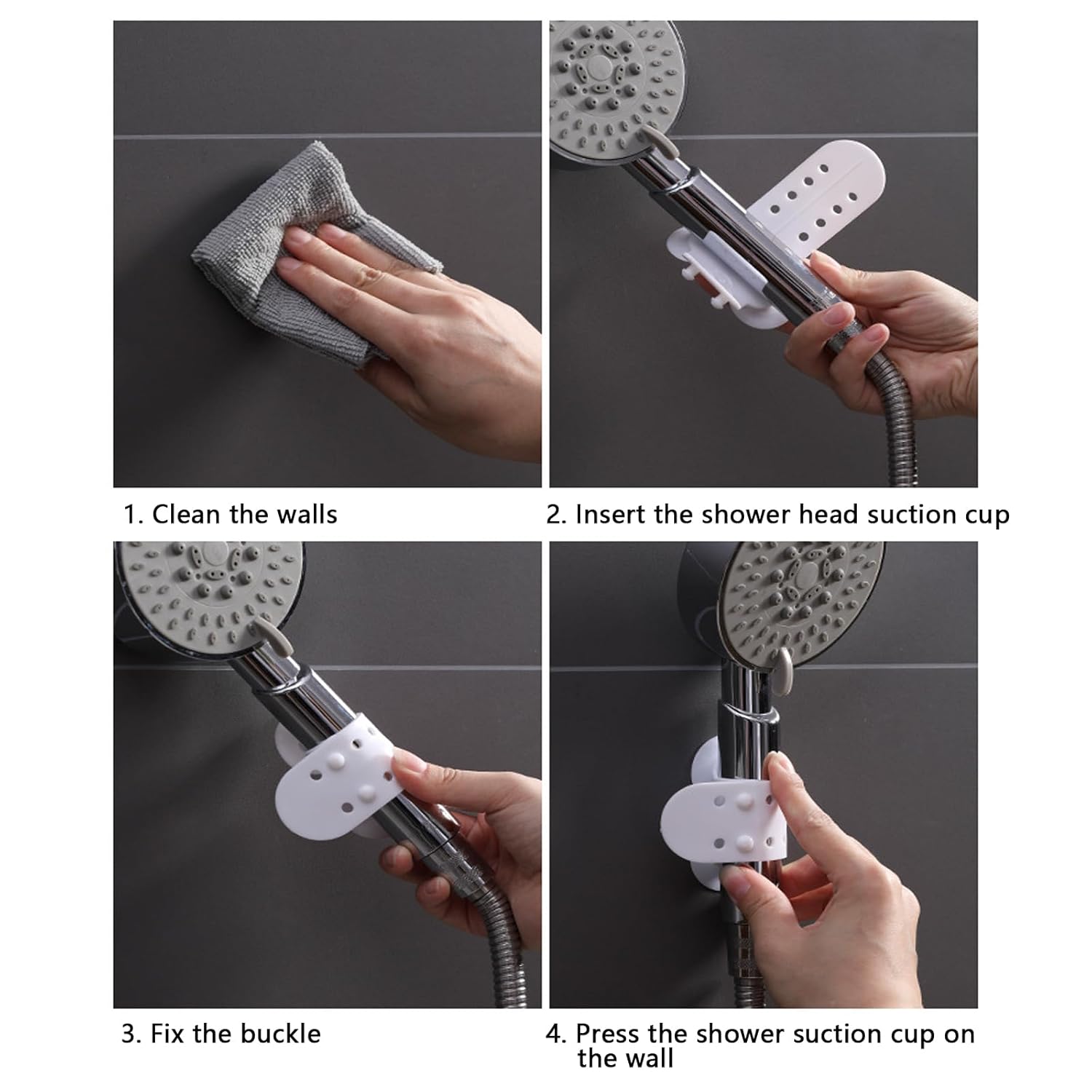 1. Clean the walls

2. Insert the shower head suction cup

3. Fix the buckle

4. Press the shower suction cup on the wall