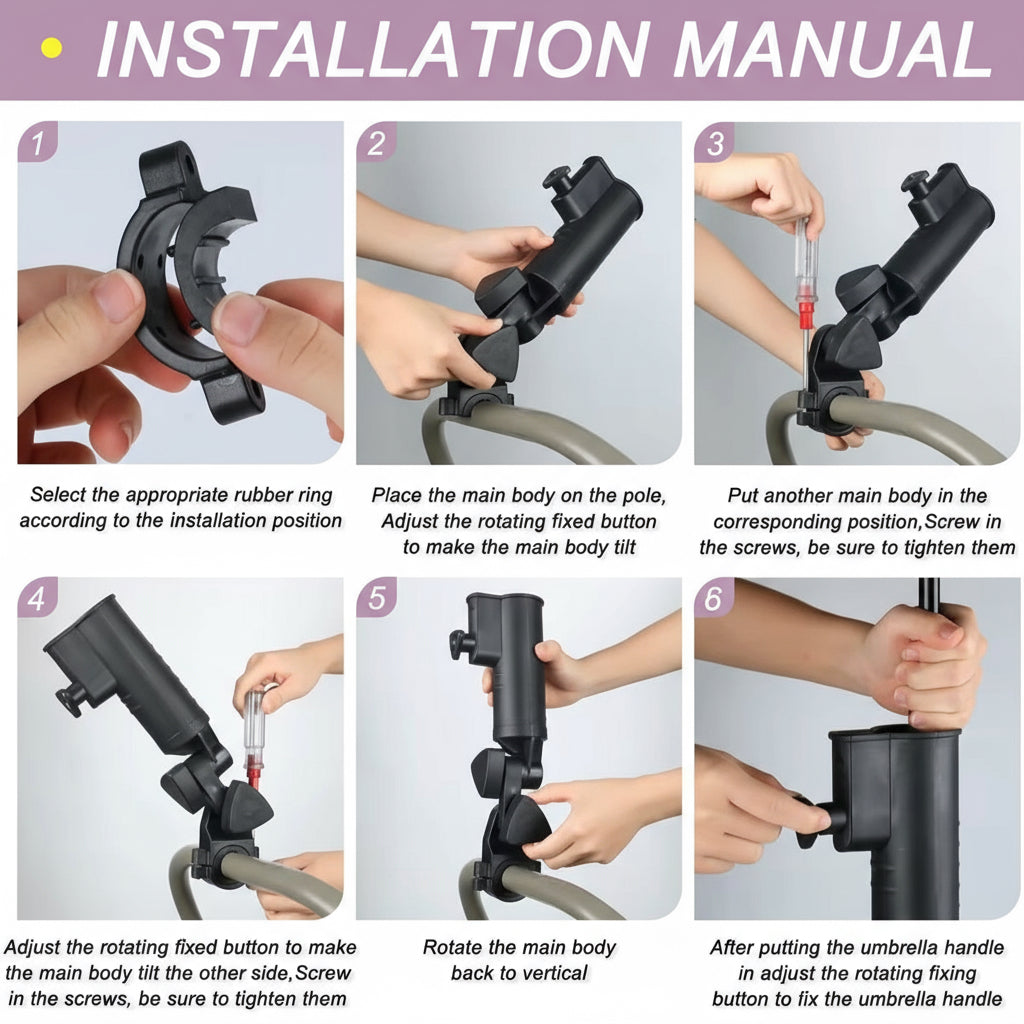 INSTALLATION MANUAL

1

Select the appropriate rubber ring according to the installation position

2

Place the main body on the pole, Adjust the rotating fixed button to make the main body tilt

3

Put another main body in the corresponding position,Screw in the screws, be sure to tighten them

4

Adjust the rotating fixed button to make the main body tilt the other side,Screw in the screws, be sure to tighten them

5

Rotate the main body back to vertical

6

After putting the umbrella handle in adjust the rotating fixing button to fix the umbrella handle