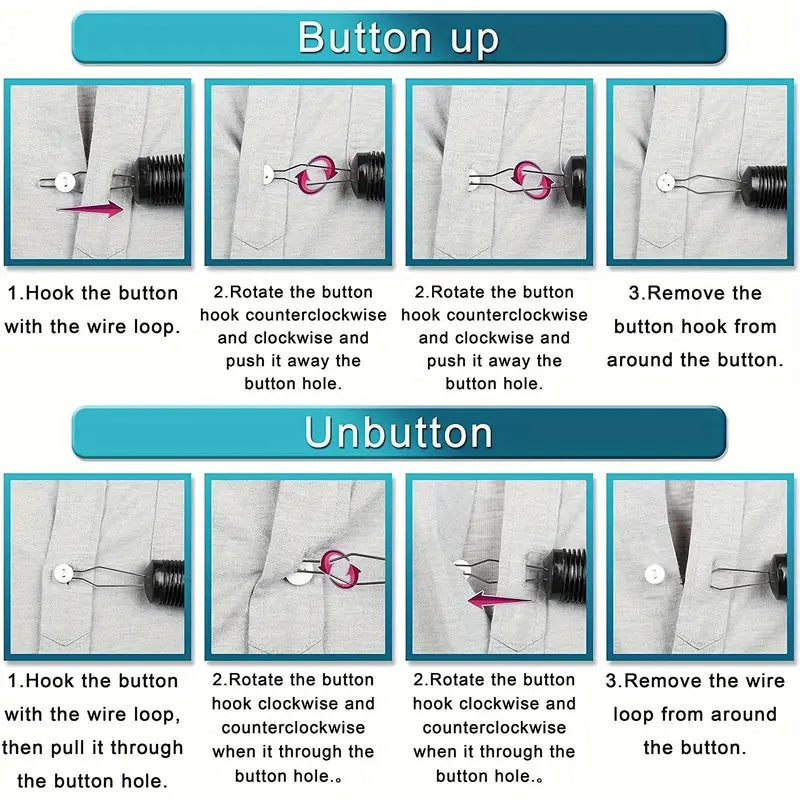 Button up

1.Hook the button with the wire loop.

2.Rotate the button hook counterclockwise and clockwise and push it away the button hole.

2.Rotate the button hook counterclockwise and clockwise and push it away the button hole.

3.Remove the button hook from around the button.

Unbutton

1.Hook the button with the wire loop, then pull it through the button hole.

2.Rotate the button hook clockwise and counterclockwise when it through the button hole.。

2.Rotate the button hook clockwise and counterclockwise when it through the button hole.。

3.Remove the wire loop from around the button.