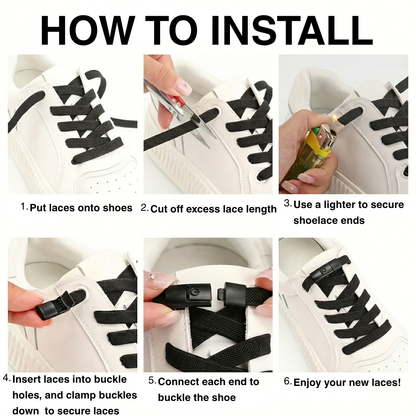 HOW TO INSTALL

1. Put laces onto shoes

2. Cut off excess lace length

3. Use a lighter to secure shoelace ends

4. Insert laces into buckle holes, and clamp buckles down to secure laces

5. Connect each end to buckle the shoe

6. Enjoy your new laces!