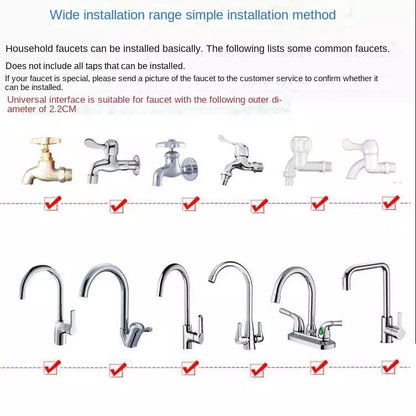 Wide installation range simple installation method

Household faucets can be installed basically. The following lists some common faucets.

Does not include all taps that can be installed.

If your faucet is special, please send a picture of the faucet to the customer service to confirm whether it can be installed.

Universal interface is suitable for faucet with the following outer diameter of 2.2CM